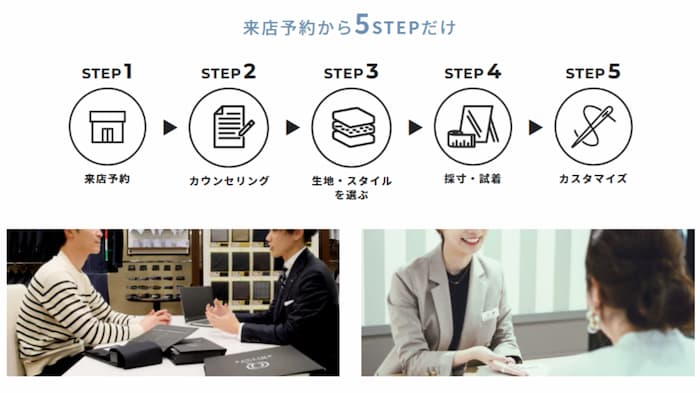 来店予約から5STEPだけ

STEP 1
来店予約

STEP 2
カウンセリング

STEP 3
生地・スタイルを選ぶ

STEP 4
採寸・試着

STEP 5
カスタマイズ